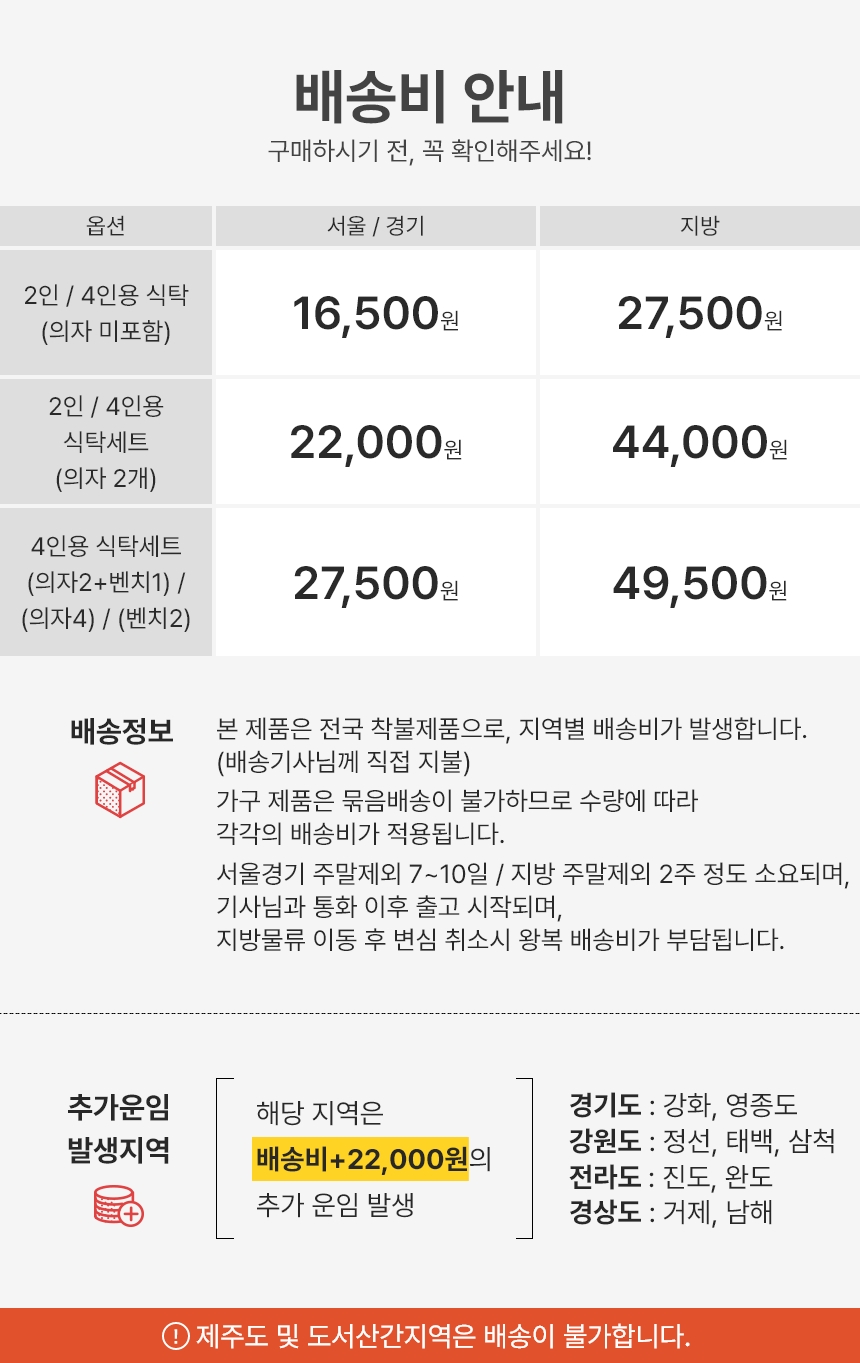 배송비 안내

구매하시기 전, 꼭 확인해주세요!

| 옵션 | 서울 / 경기 | 지방 |
|---|---|---|
| 2인 / 4인용 식탁 (의자 미포함) | 16,500원 | 27,500원 |
| 2인 / 4인용 식탁세트 (의자 2개) | 22,000원 | 44,000원 |
| 4인용 식탁세트 (의자2+벤치1) / (의자4) / (벤치2) | 27,500원 | 49,500원 |

배송정보

본 제품은 전국 착불제품으로, 지역별 배송비가 발생합니다. (배송기사님께 직접 지불)

가구 제품은 묶음배송이 불가하므로 수량에 따라 각각의 배송비가 적용됩니다.

서울경기 주말제외 7~10일 / 지방 주말제외 2주 정도 소요되며, 기사님과 통화 이후 출고 시작되며, 지방물류 이동 후 변심 취소시 왕복 배송비가 부담됩니다.

추가운임
발생지역

해당 지역은
배송비+22,000원의
추가 운임 발생

경기도 : 강화, 영종도
강원도 : 정선, 태백, 삼척
전라도 : 진도, 완도
경상도 : 거제, 남해

! 제주도 및 도서산간지역은 배송이 불가합니다.