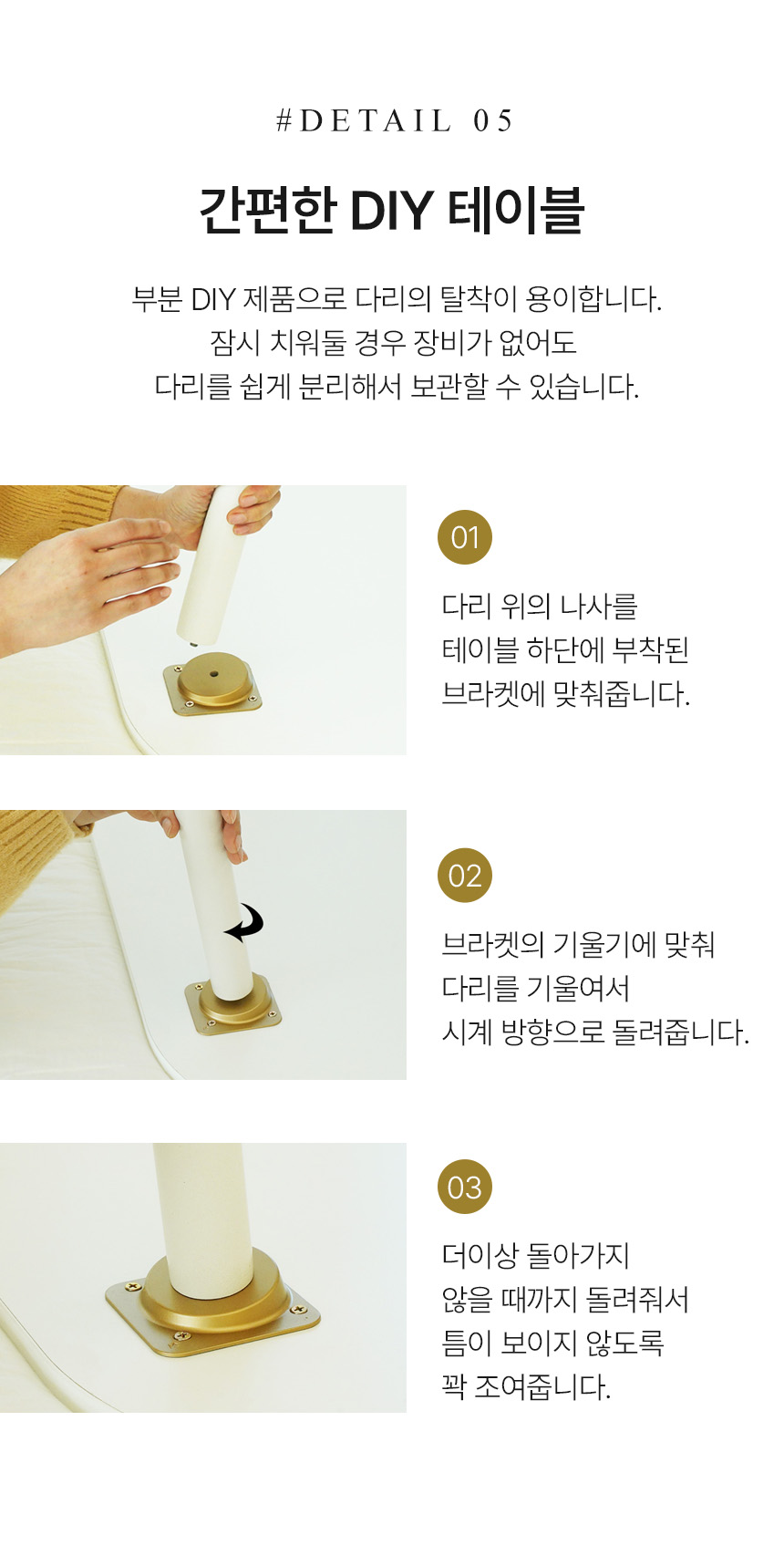 #DETAIL 05

간편한 DIY 테이블

부분 DIY 제품으로 다리의 탈착이 용이합니다.
잠시 치워둘 경우 장비가 없어도
다리를 쉽게 분리해서 보관할 수 있습니다.

01

다리 위의 나사를
테이블 하단에 부착된
브라켓에 맞춰줍니다.

02

브라켓의 기울기에 맞춰
다리를 기울여서
시계 방향으로 돌려줍니다.

03

더이상 돌아가지
않을 때까지 돌려줘서
틈이 보이지 않도록
꽉 조여줍니다.