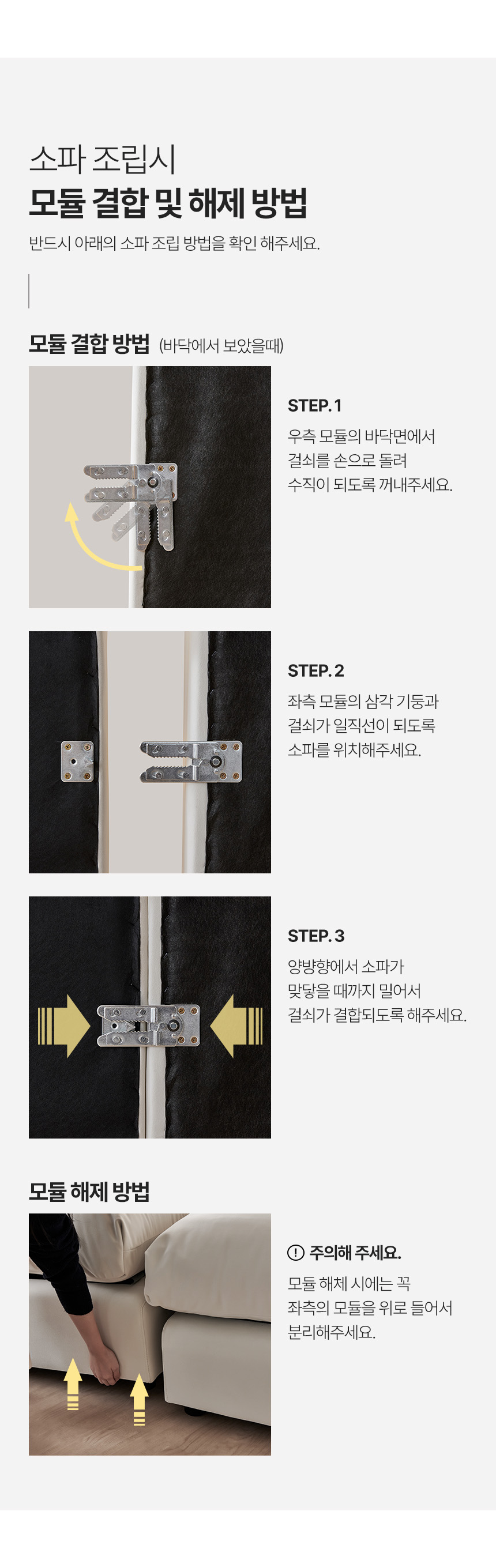 소파 조립시

모듈 결합 및 해제 방법

반드시 아래의 소파 조립 방법을 확인 해주세요.

모듈 결합 방법 (바닥에서 보았을때)

STEP. 1

우측 모듈의 바닥면에서 걸쇠를 손으로 돌려 수직이 되도록 꺼내주세요.

STEP. 2

좌측 모듈의 삼각 기둥과 걸쇠가 일직선이 되도록 소파를 위치해주세요.

STEP. 3

양방향에서 소파가 맞닿을 때까지 밀어서 걸쇠가 결합되도록 해주세요.

모듈 해제 방법

! 주의해 주세요.

모듈 해체 시에는 꼭 좌측의 모듈을 위로 들어서 분리해주세요.