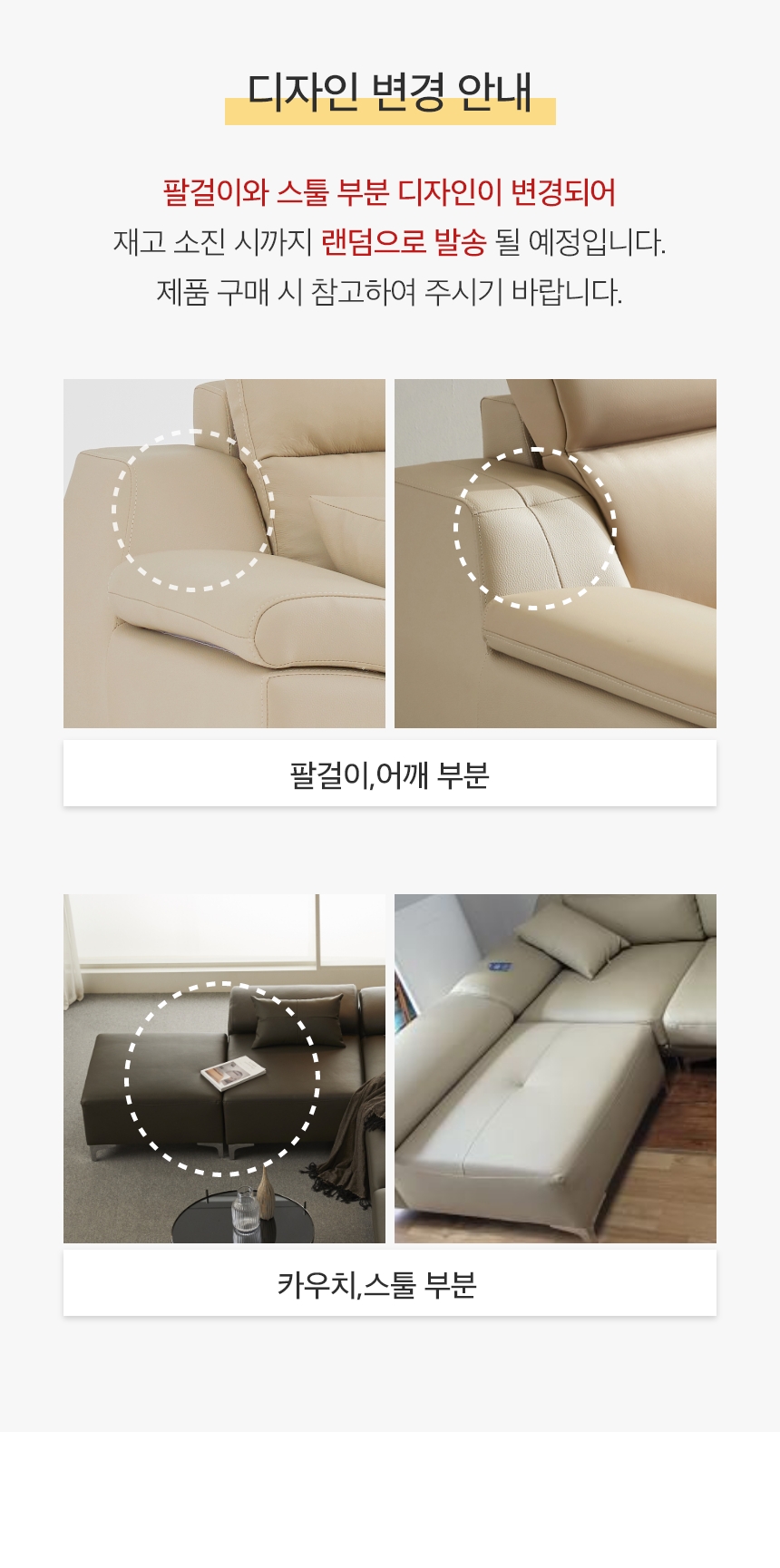 디자인 변경 안내

팔걸이와 스툴 부분 디자인이 변경되어
재고 소진 시까지 랜덤으로 발송 될 예정입니다.
제품 구매 시 참고하여 주시기 바랍니다.

팔걸이,어깨 부분

카우치,스툴 부분